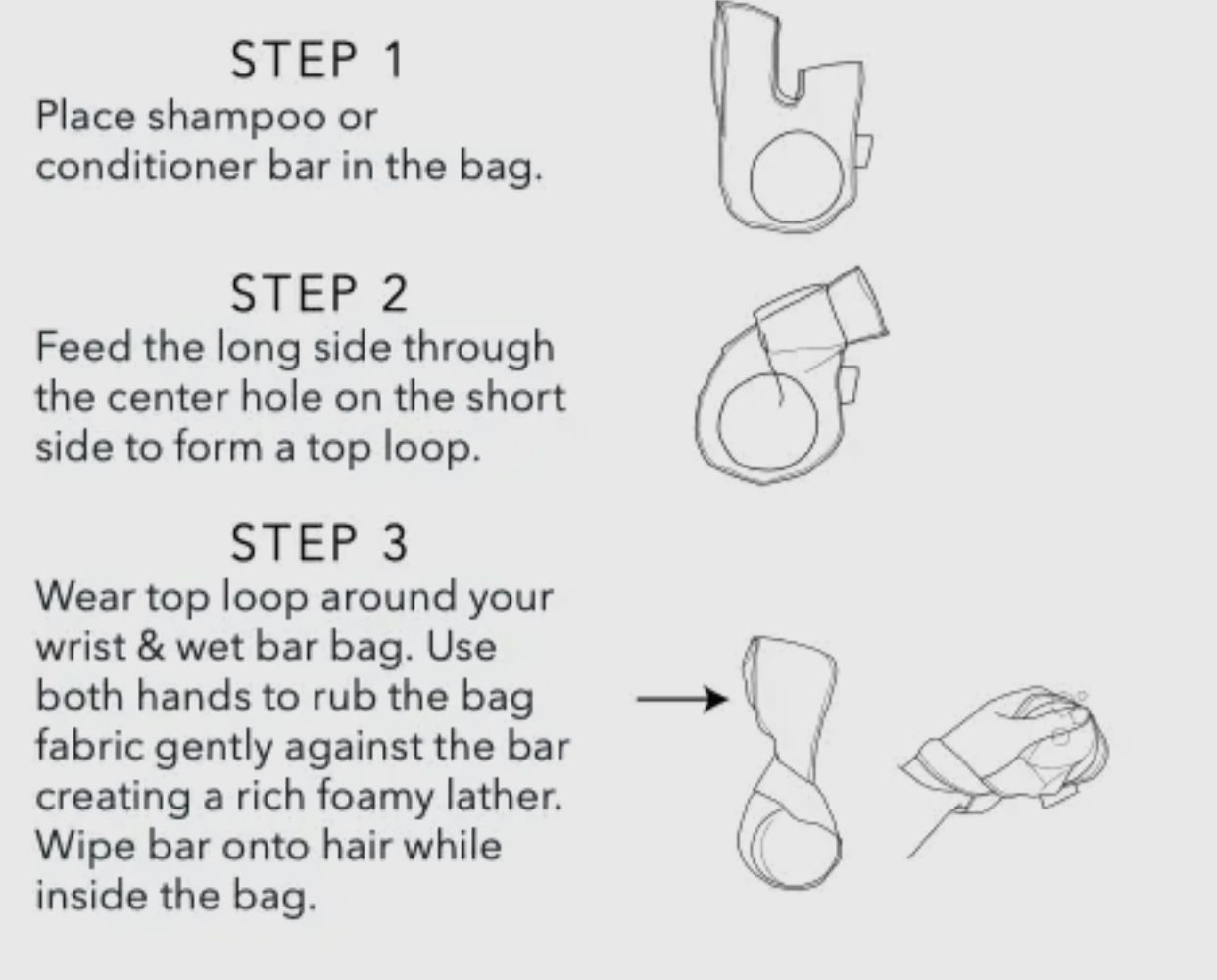 STEP 1
Place shampoo or conditioner bar in the bag.

STEP 2
Feed the long side through the center hole on the short side to form a top loop.

STEP 3
Wear top loop around your wrist & wet bar bag. Use both hands to rub the bag fabric gently against the bar creating a rich foamy lather. Wipe bar onto hair while inside the bag.