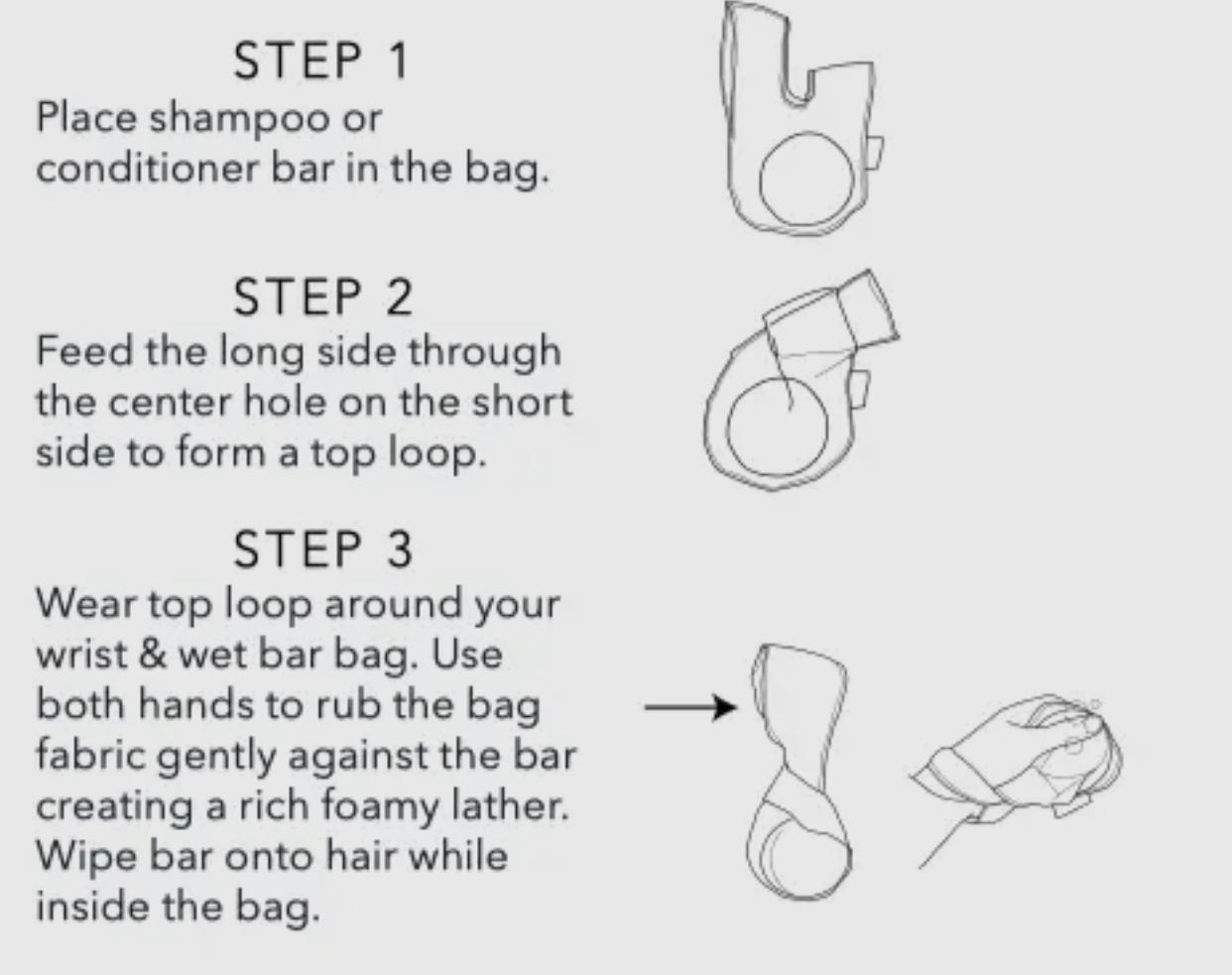 STEP 1
Place shampoo or conditioner bar in the bag.

STEP 2
Feed the long side through the center hole on the short side to form a top loop.

STEP 3
Wear top loop around your wrist & wet bar bag. Use both hands to rub the bag fabric gently against the bar creating a rich foamy lather. Wipe bar onto hair while inside the bag.